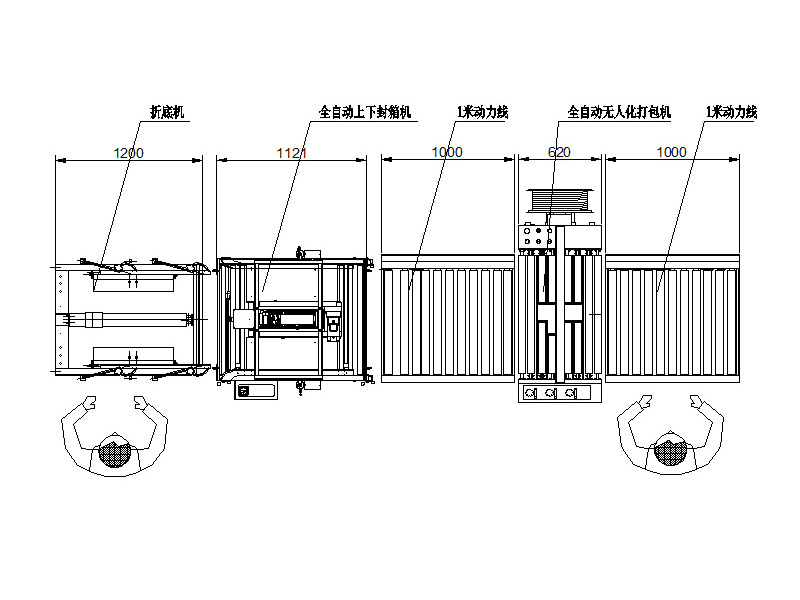 折底机

全自动上下封箱机

1米动力线

全自动无人化打包机

1米动力线

1200

1121

1000

620

1000